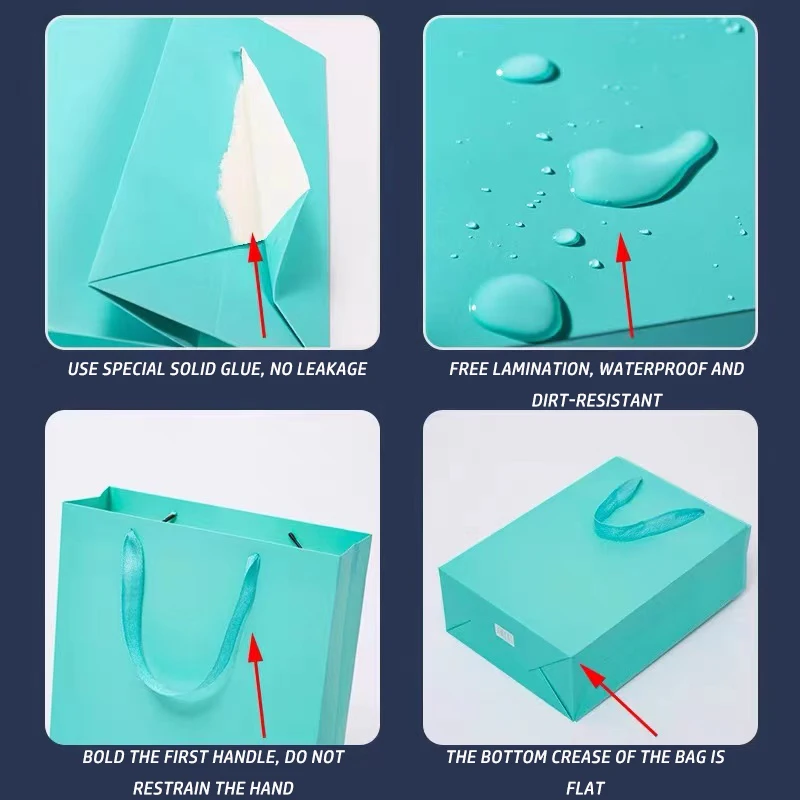 USE SPECIAL SOLID GLUE, NO LEAKAGE

FREE LAMINATION, WATERPROOF AND DIRT-RESISTANT

BOLD THE FIRST HANDLE, DO NOT RESTRAIN THE HAND

THE BOTTOM CREASE OF THE BAG IS FLAT