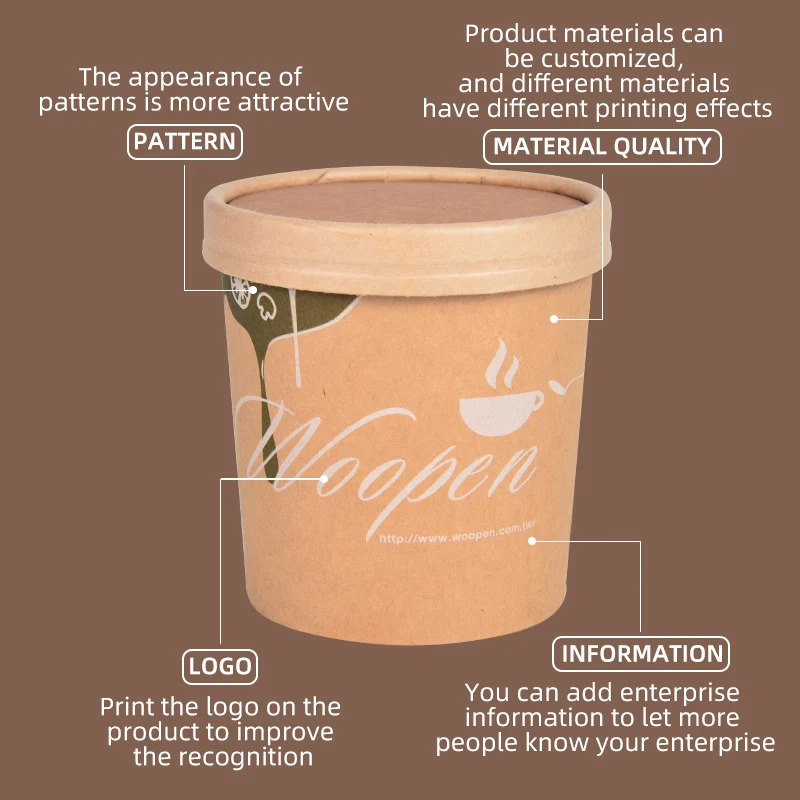 The appearance of patterns is more attractive

PATTERN

Product materials can be customized, and different materials have different printing effects

MATERIAL QUALITY

Woopen

http://www.woopen.com.tw/

LOGO

Print the logo on the product to improve the recognition

INFORMATION

You can add enterprise information to let more people know your enterprise